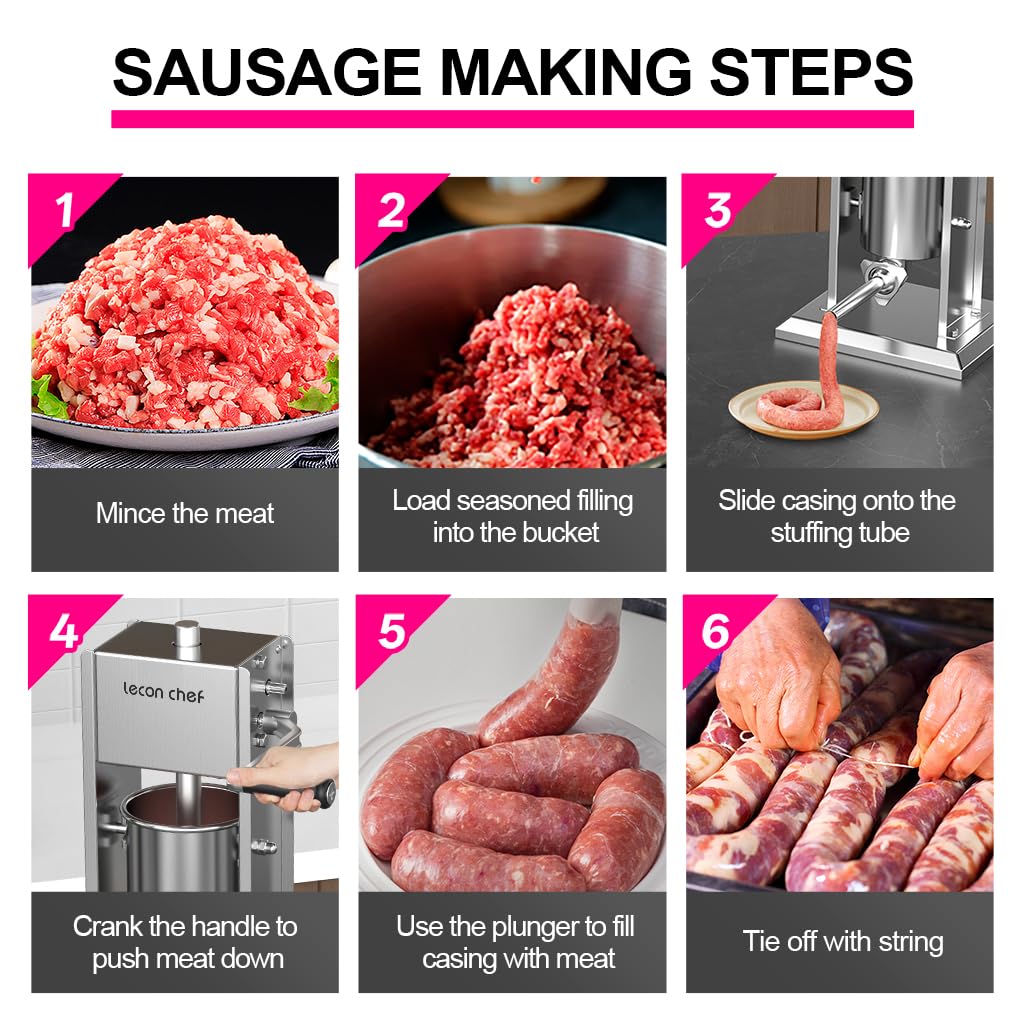 SAUSAGE MAKING STEPS

1

Mince the meat

2

Load seasoned filling into the bucket

3

Slide casing onto the stuffing tube

4

lecon chef

Crank the handle to push meat down

5

Use the plunger to fill casing with meat

6

Tie off with string