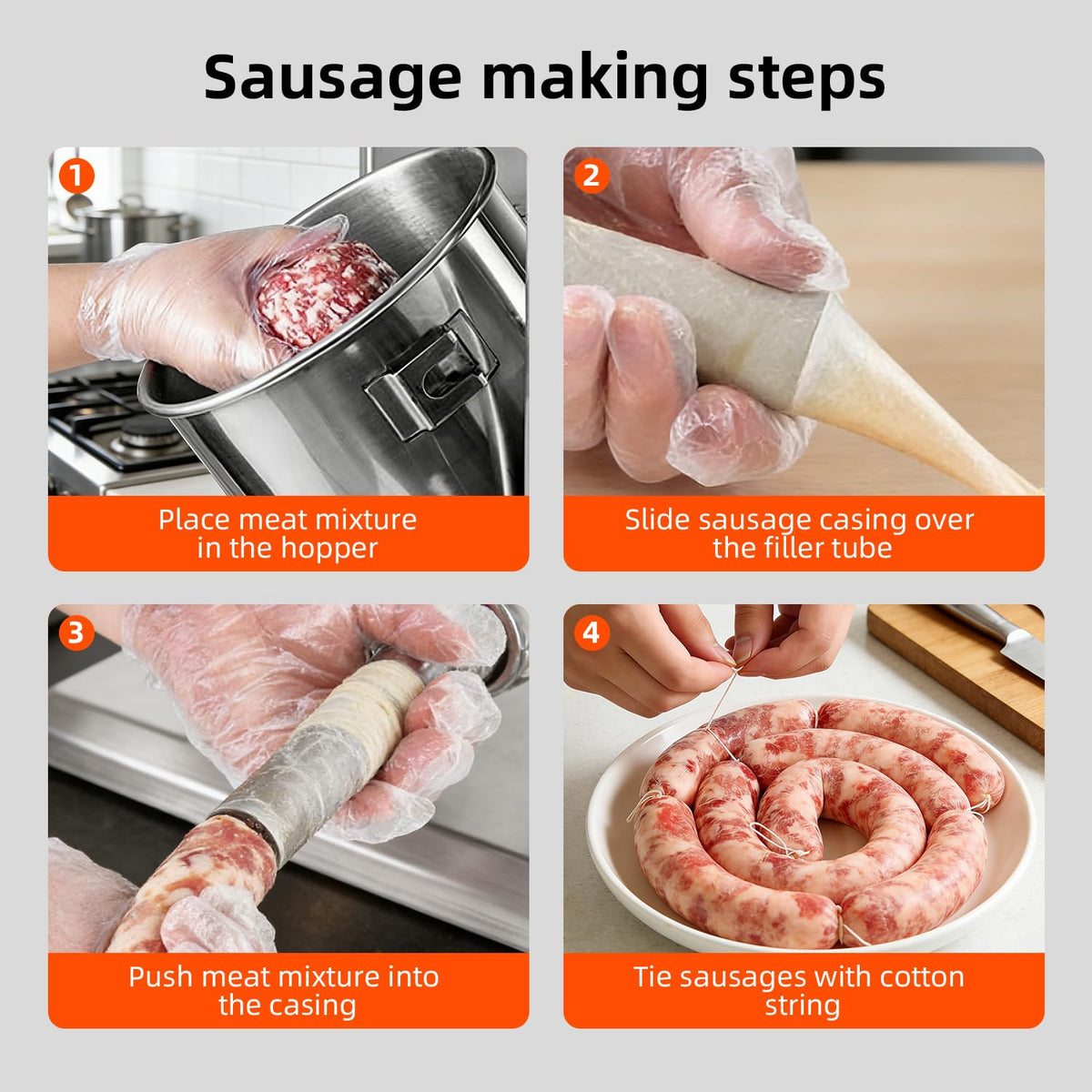 Sausage making steps

1
Place meat mixture in the hopper

2
Slide sausage casing over the filler tube

3
Push meat mixture into the casing

4
Tie sausages with cotton string