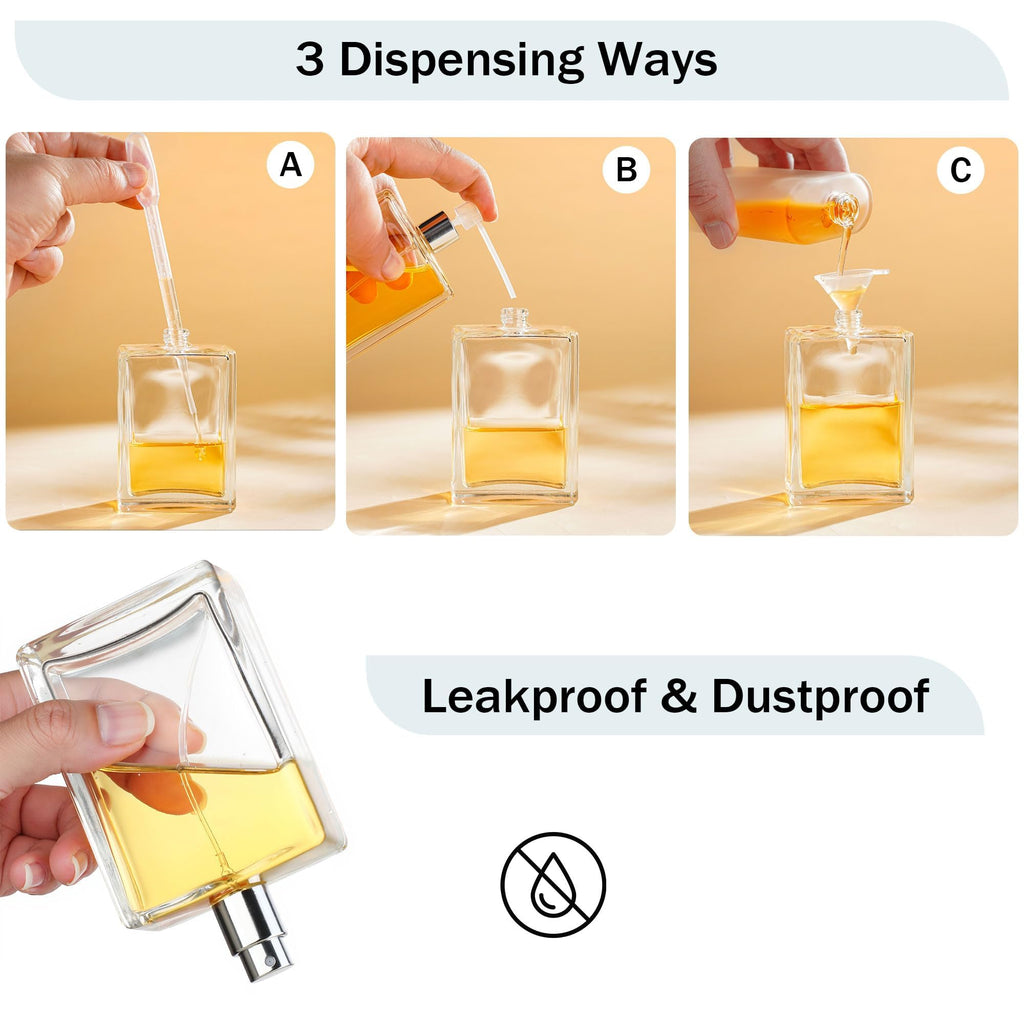 3 Dispensing Ways

A

B

C

Leakproof & Dustproof